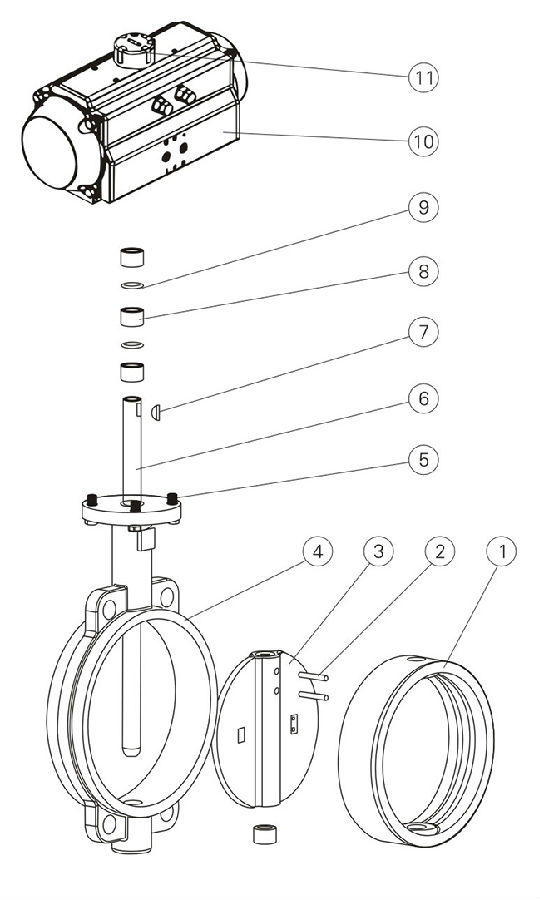 11
10
9
8
7
6
5
4
3
2
1